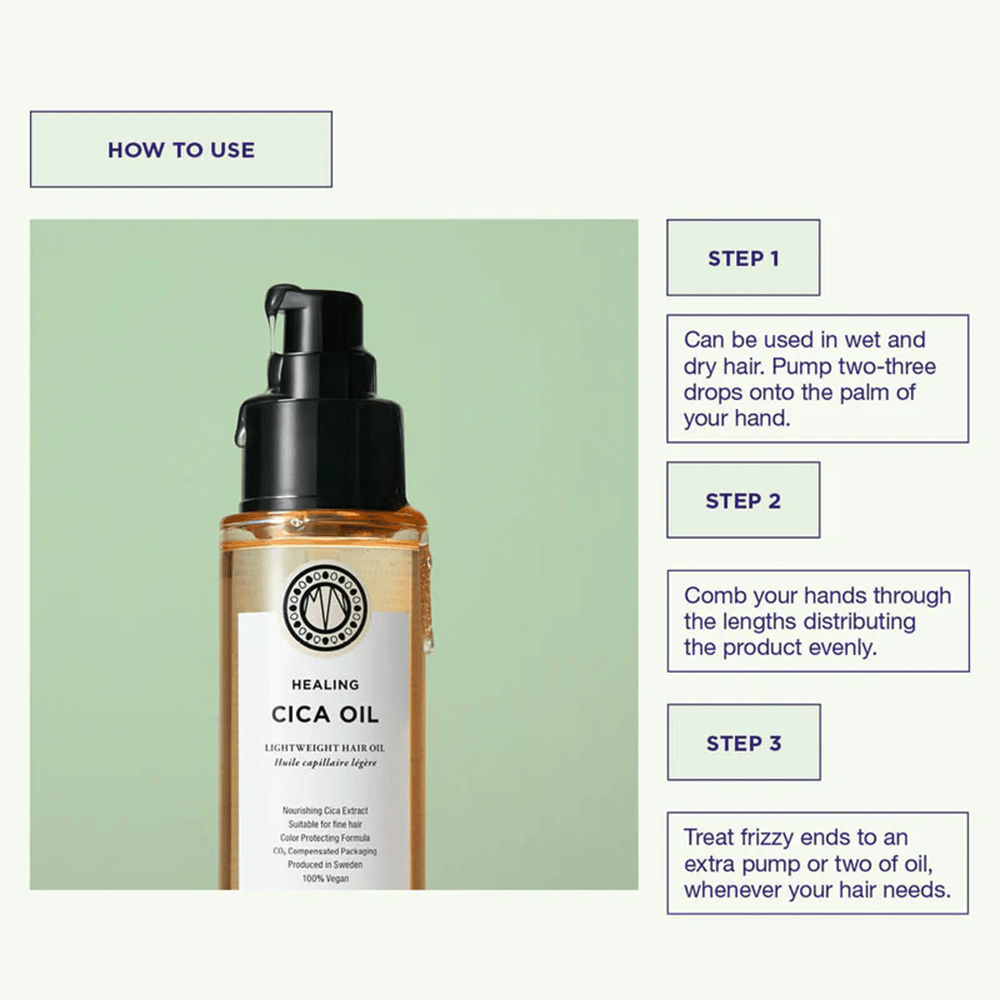 HOW TO USE

HEALING
CICA OIL
LIGHTWEIGHT HAIR OIL
Huile capillaire légère

Nourishing Cica Extract
Suitable for fine hair
Color Protecting Formula
$CO_2$ Compensated Packaging
Produced in Sweden
100% Vegan

STEP 1

Can be used in wet and dry hair. Pump two-three drops onto the palm of your hand.

STEP 2

Comb your hands through the lengths distributing the product evenly.

STEP 3

Treat frizzy ends to an extra pump or two of oil, whenever your hair needs.