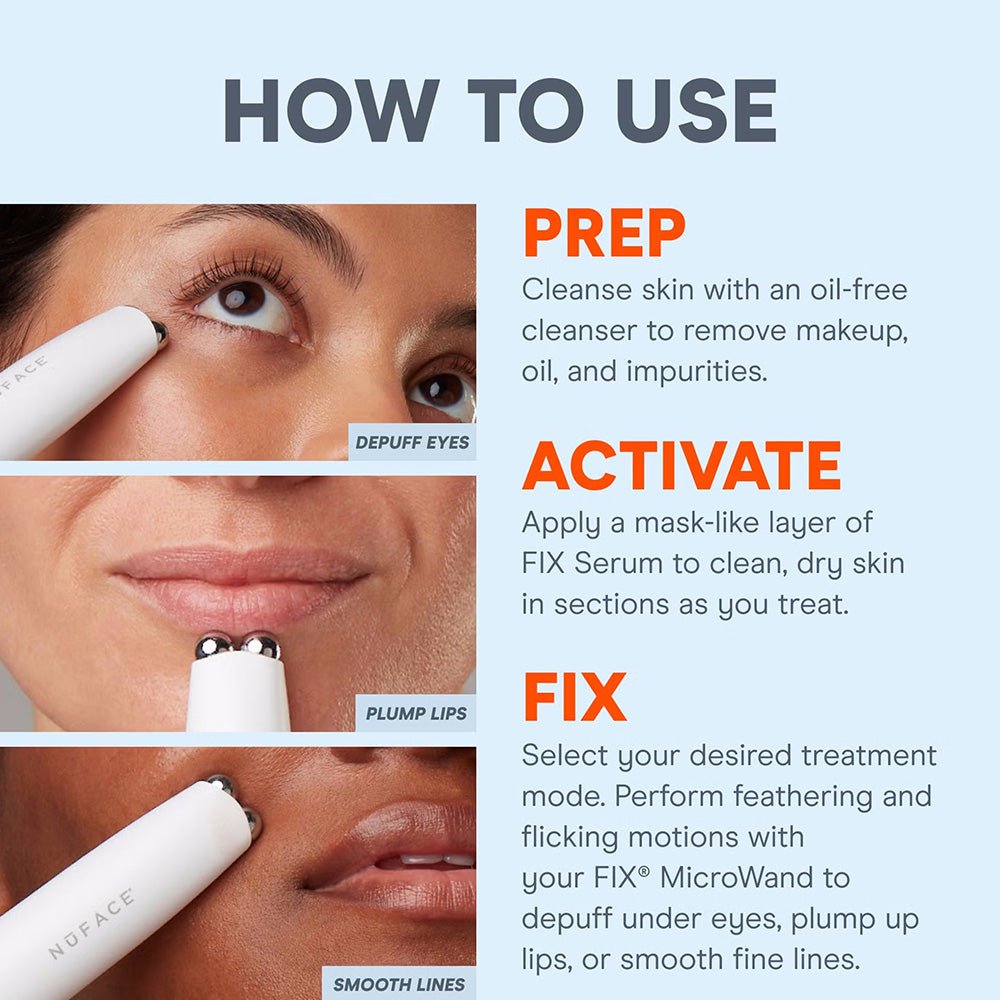 HOW TO USE

NUFACE

DEPUFF EYES

PLUMP LIPS

NUFACE

SMOOTH LINES

PREP
Cleanse skin with an oil-free cleanser to remove makeup, oil, and impurities.

ACTIVATE
Apply a mask-like layer of FIX Serum to clean, dry skin in sections as you treat.

FIX
Select your desired treatment mode. Perform feathering and flicking motions with your FIX® MicroWand to depuff under eyes, plump up lips, or smooth fine lines.