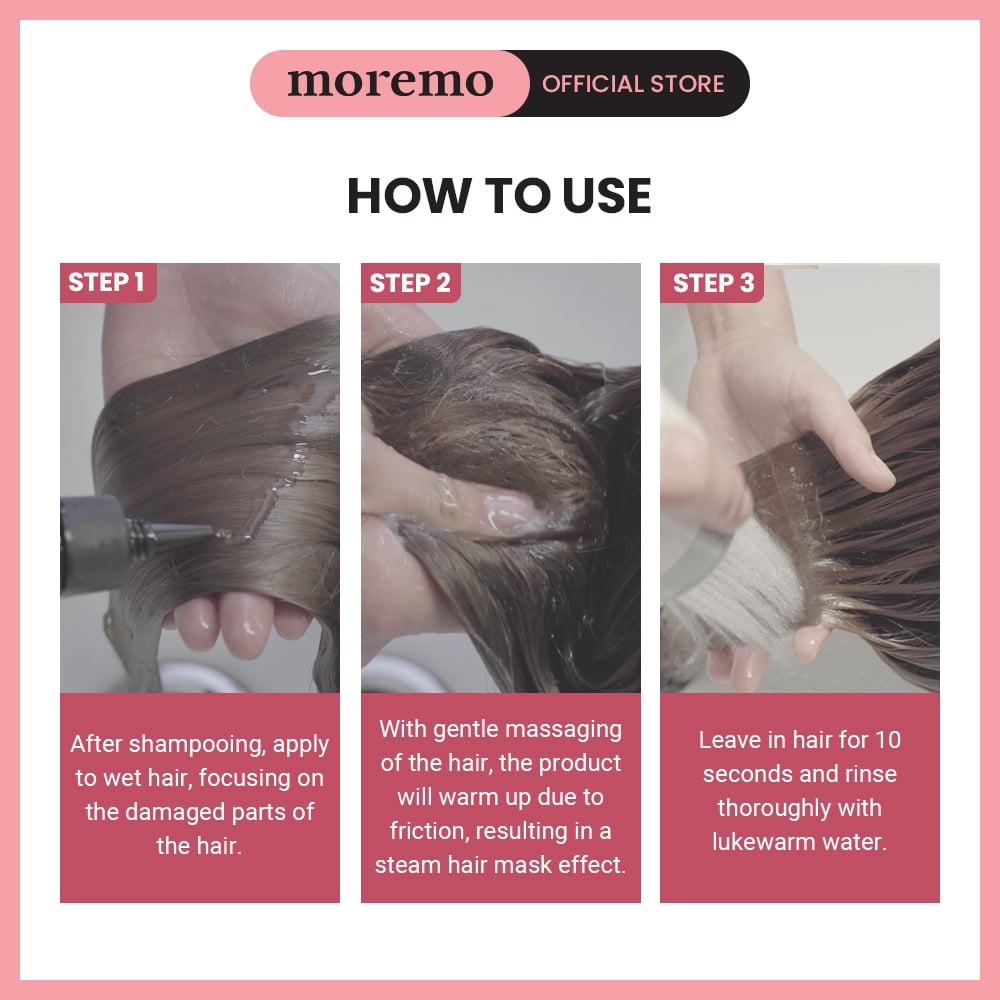 moremo OFFICIAL STORE

HOW TO USE

STEP 1

After shampooing, apply to wet hair, focusing on the damaged parts of the hair.

STEP 2

With gentle massaging of the hair, the product will warm up due to friction, resulting in a steam hair mask effect.

STEP 3

Leave in hair for 10 seconds and rinse thoroughly with lukewarm water.