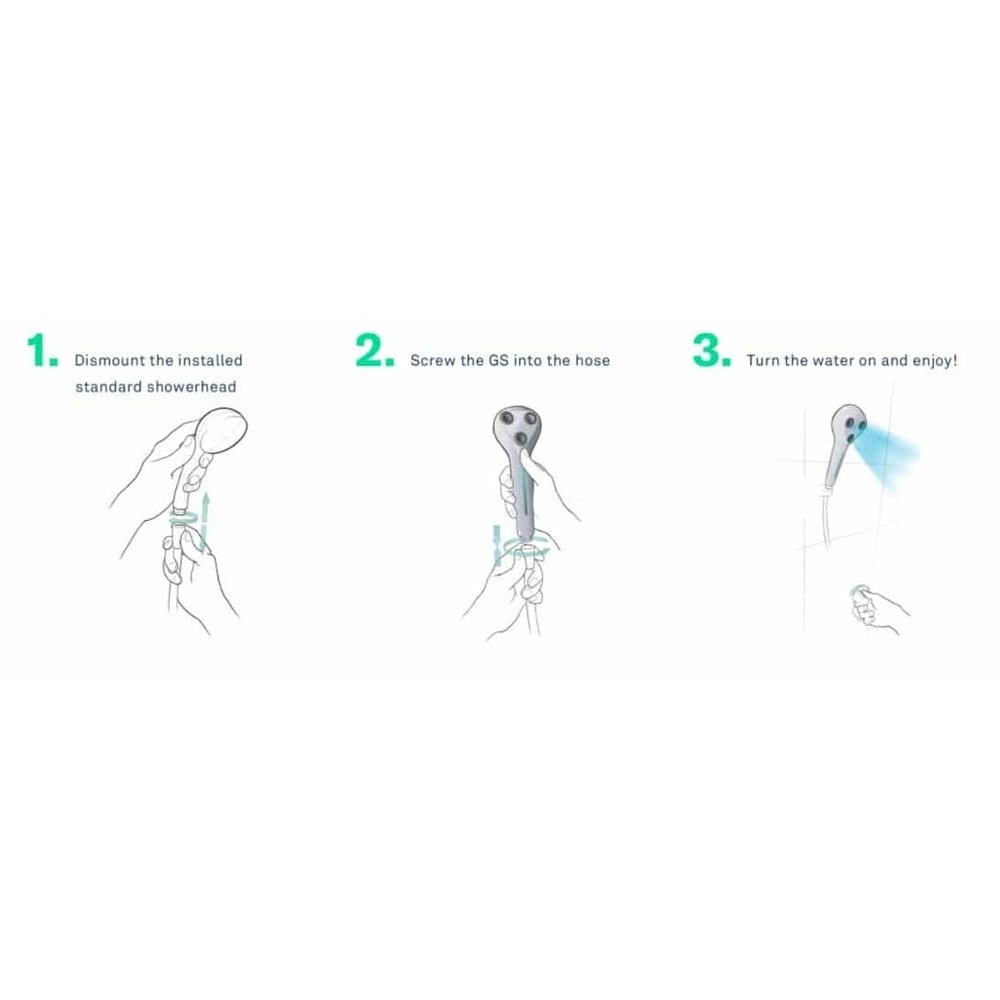 1. Dismount the installed standard showerhead

2. Screw the GS into the hose

3. Turn the water on and enjoy!