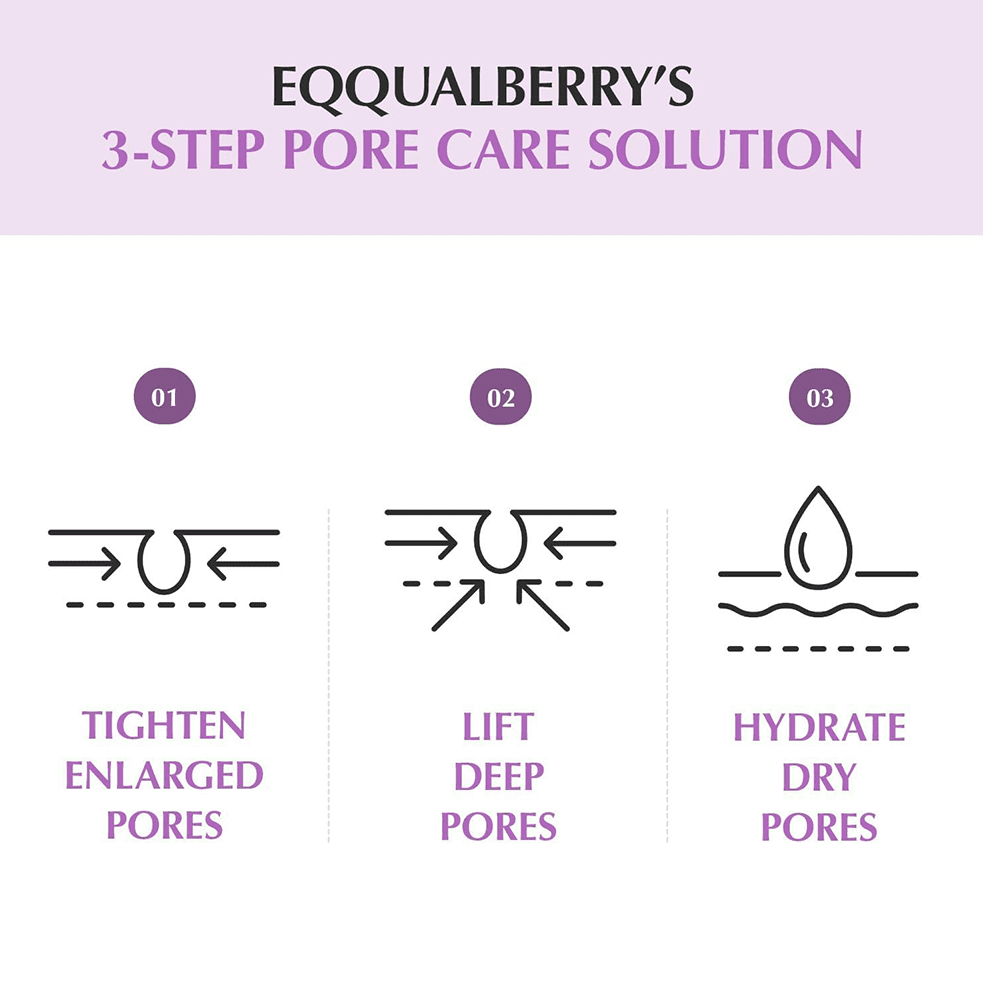 EQQUALBERRY'S
3-STEP PORE CARE SOLUTION

01

TIGHTEN ENLARGED PORES

02

LIFT DEEP PORES

03

HYDRATE DRY PORES